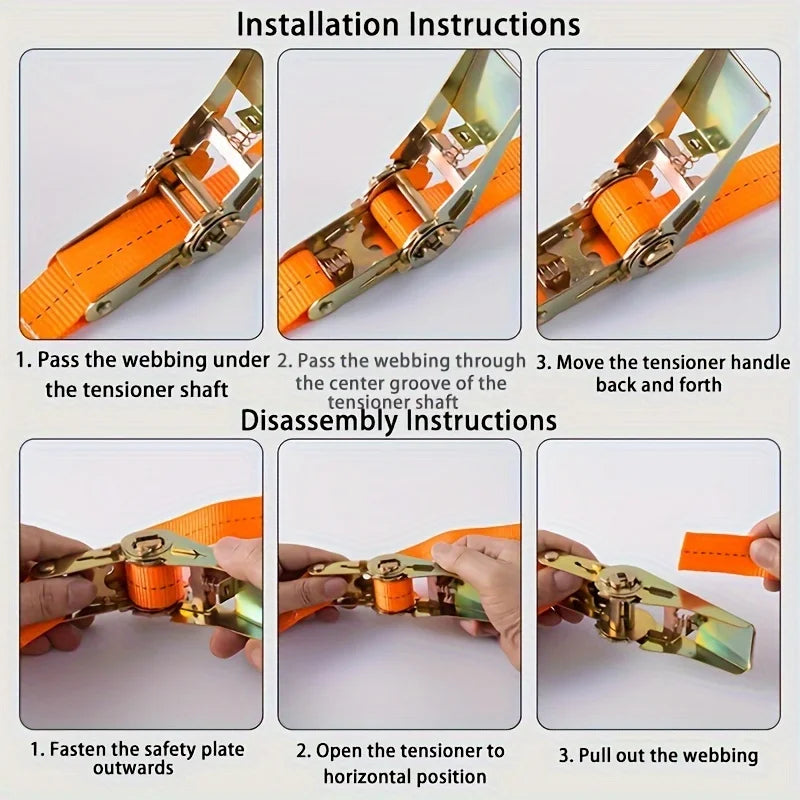 Installation Instructions

1. Pass the webbing under the tensioner shaft

2. Pass the webbing through the center groove of the tensioner shaft

3. Move the tensioner handle back and forth

Disassembly Instructions

1. Fasten the safety plate outwards

2. Open the tensioner to horizontal position

3. Pull out the webbing